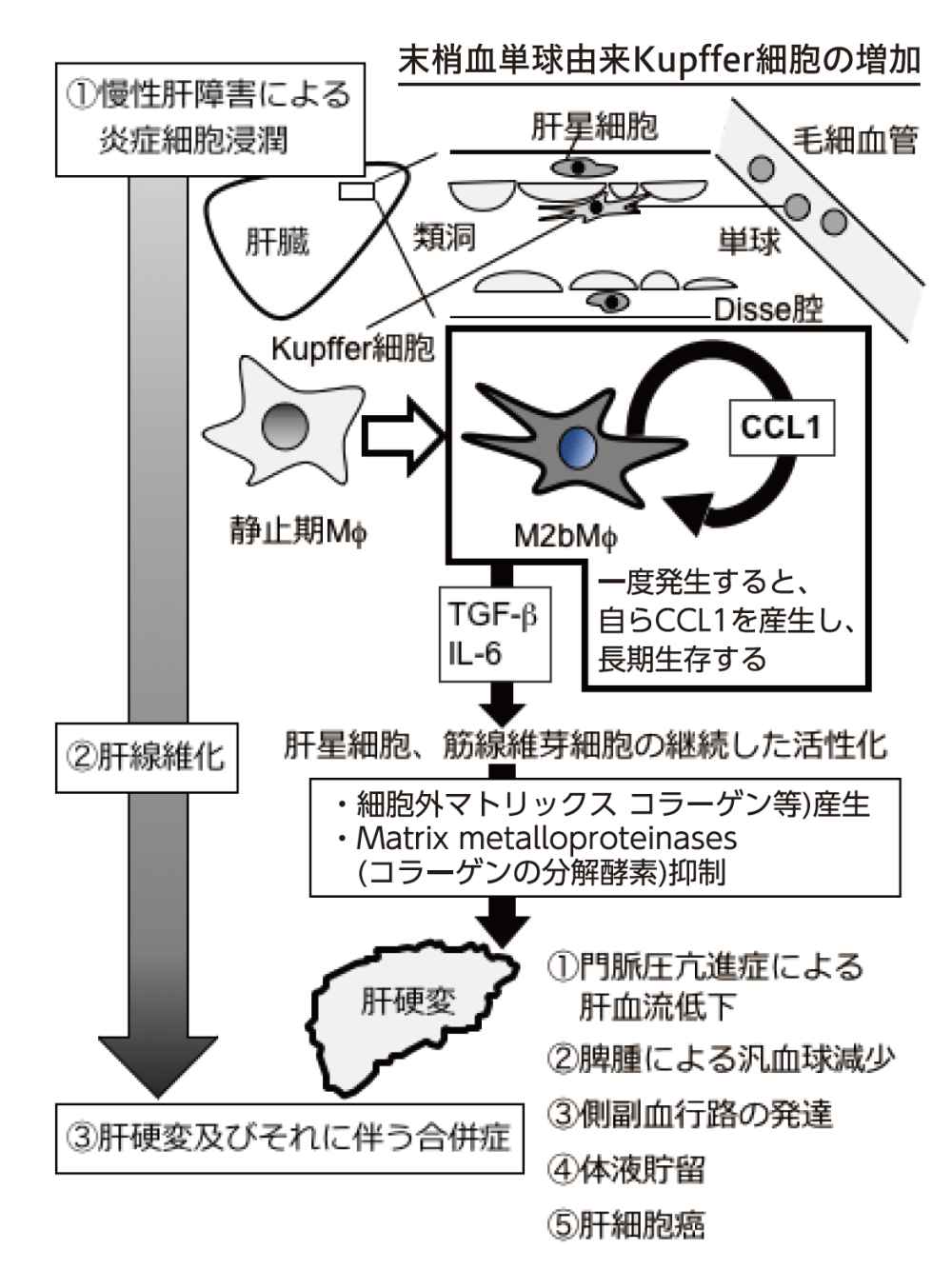 末梢血単球由来Kupffer細胞の増加

①慢性肝障害による炎症細胞浸潤

肝星細胞

毛細血管

肝臓

類洞

単球

Disse腔

Kupffer細胞

CCL1

静止期Mϕ

M2bMϕ

一度発生すると、自らCCL1を産生し、長期生存する

TGF-β
IL-6

②肝線維化

肝星細胞、筋線維芽細胞の継続した活性化

・細胞外マトリックス コラーゲン等)産生
・Matrix metalloproteinases (コラーゲンの分解酵素)抑制

肝硬変

①門脈圧亢進症による肝血流低下
②脾腫による汎血球減少
③側副血行路の発達
④体液貯留
⑤肝細胞癌

③肝硬変及びそれに伴う合併症